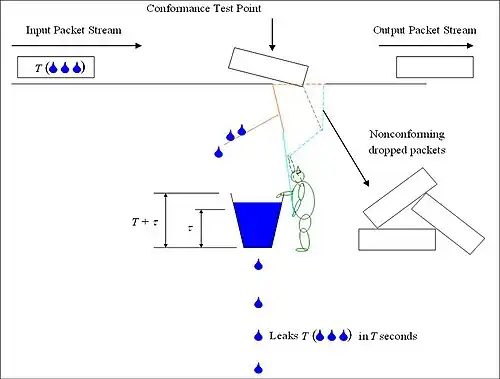 Conformance Test Point

Input Packet Stream

Output Packet Stream

$T$ ( )

Nonconforming dropped packets

$T + \tau$

$\tau$

Leaks $T$ ( ) in $T$ seconds