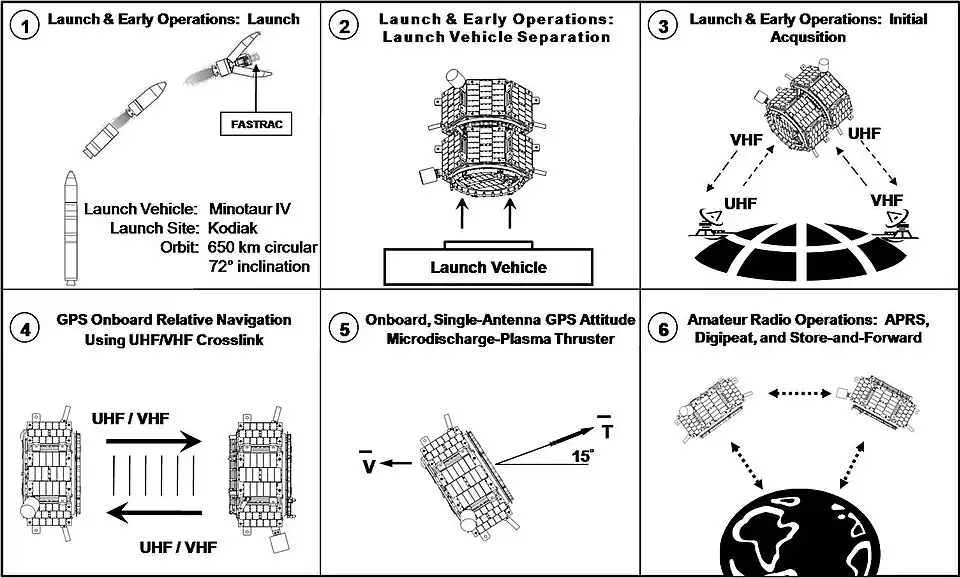 1 Launch & Early Operations: Launch

FASTRAC

Launch Vehicle: Minotaur IV
Launch Site: Kodiak
Orbit: 650 km circular
72° inclination

2 Launch & Early Operations: Launch Vehicle Separation

Launch Vehicle

3 Launch & Early Operations: Initial Acqusition

VHF
UHF
UHF
VHF

4 GPS Onboard Relative Navigation Using UHF/VHF Crosslink

UHF / VHF
UHF / VHF

5 Onboard, Single-Antenna GPS Attitude Microdischarge-Plasma Thruster

$\overline{V}$
$\overline{T}$
15°

6 Amateur Radio Operations: APRS, Digipeat, and Store-and-Forward