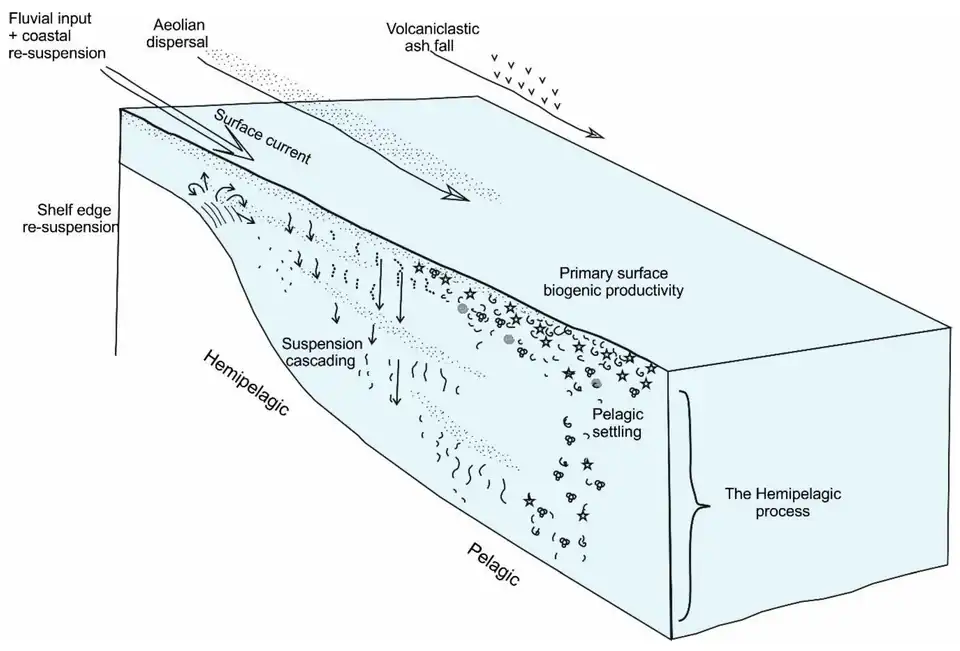 Fluvial input + coastal re-suspension

Aeolian dispersal

Volcaniclastic ash fall

Surface current

Shelf edge re-suspension

Primary surface biogenic productivity

Suspension cascading

Hemipelagic

Pelagic settling

The Hemipelagic process

Pelagic