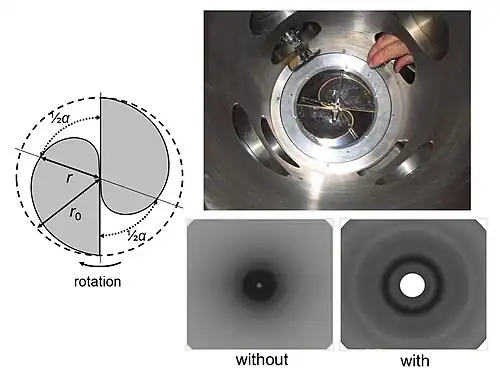 $\frac{1}{2}\alpha$

$r$

$r_0$

$\frac{1}{2}\alpha$

rotation

without

with