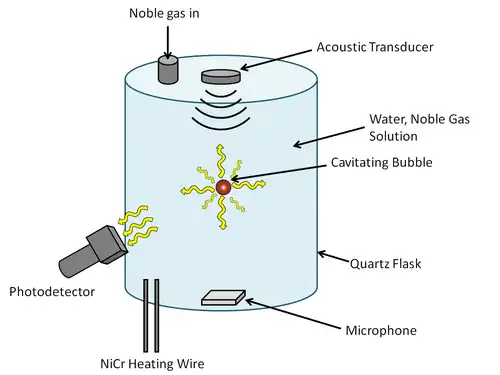 Noble gas in

Acoustic Transducer

Water, Noble Gas Solution

Cavitating Bubble

Quartz Flask

Photodetector

Microphone

NiCr Heating Wire